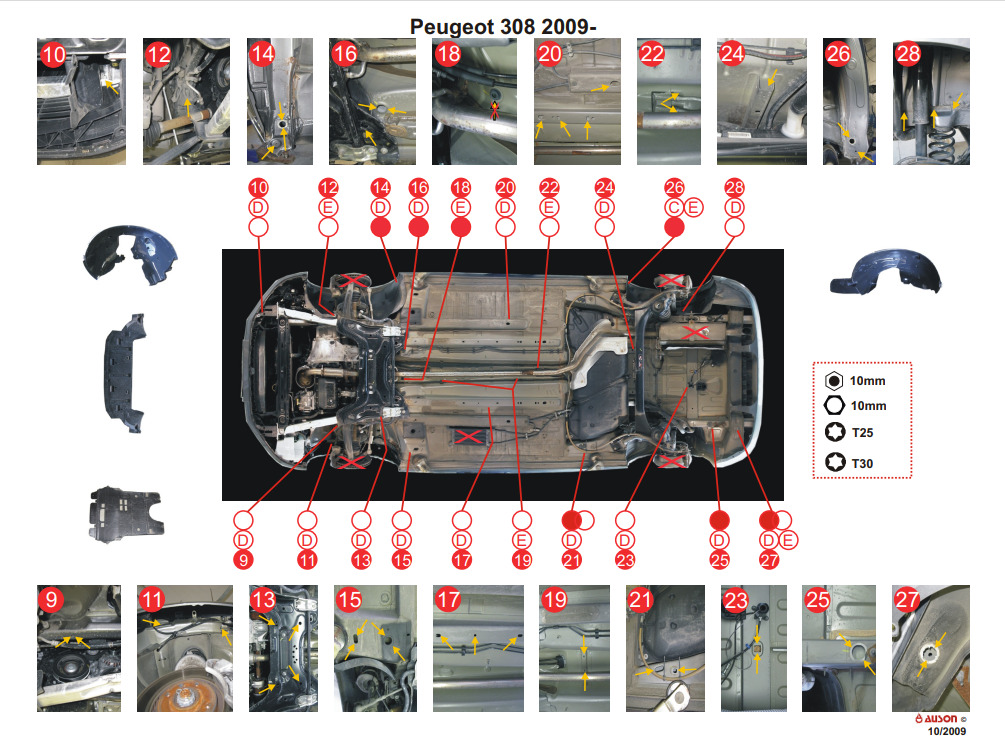 Peugeot 308 2009-

10 12 14 16 18 20 22 24 26 28

10 D
12 E
14 D
16 D
18 E
20 D
22 E
24 D
26 C E
28 D

10mm
10mm
T25
T30

D 9
D 11
D 13
D 15
D 17
E 19
D 21
D 23
D 25
D E 27

9 11 13 15 17 19 21 23 25 27

AUSON ©
10/2009